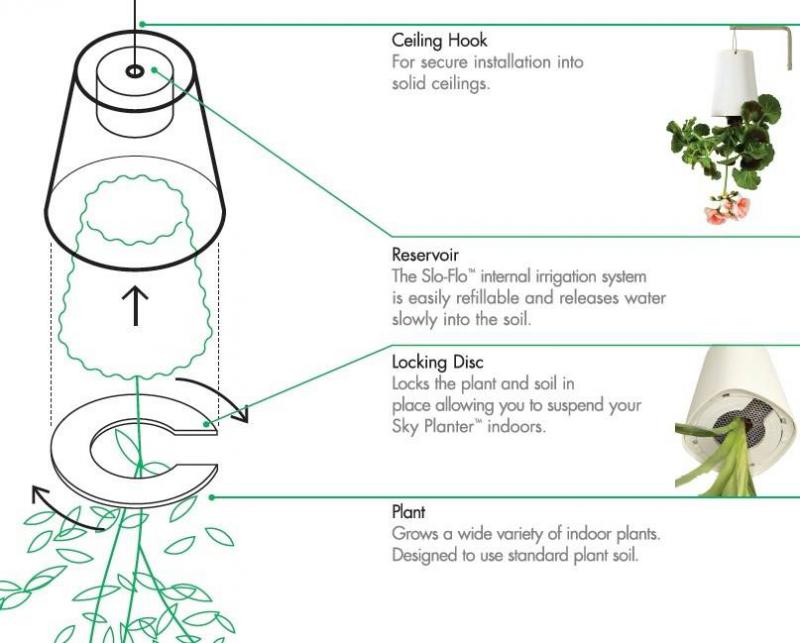 Ceiling Hook
For secure installation into solid ceilings.

Reservoir
The Slo-Flo™ internal irrigation system is easily refillable and releases water slowly into the soil.

Locking Disc
Locks the plant and soil in place allowing you to suspend your Sky Planter™ indoors.

Plant
Grows a wide variety of indoor plants. Designed to use standard plant soil.