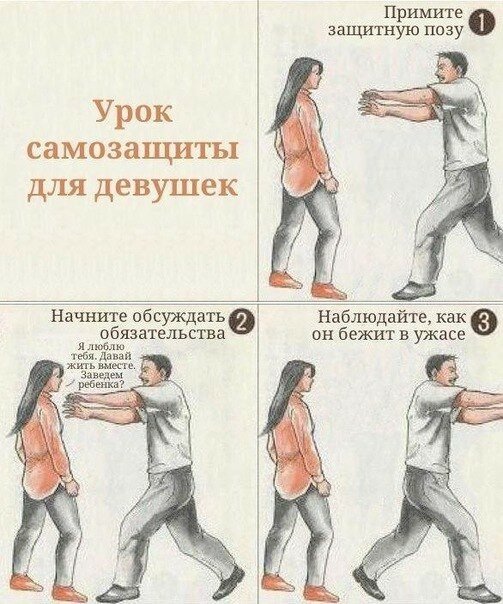 Урок самозащиты для девушек

Примите защитную позу 1

Начните обсуждать обязательства 2

Я люблю тебя. Давай жить вместе. Заведем ребенка?

Наблюдайте, как он бежит в ужасе 3